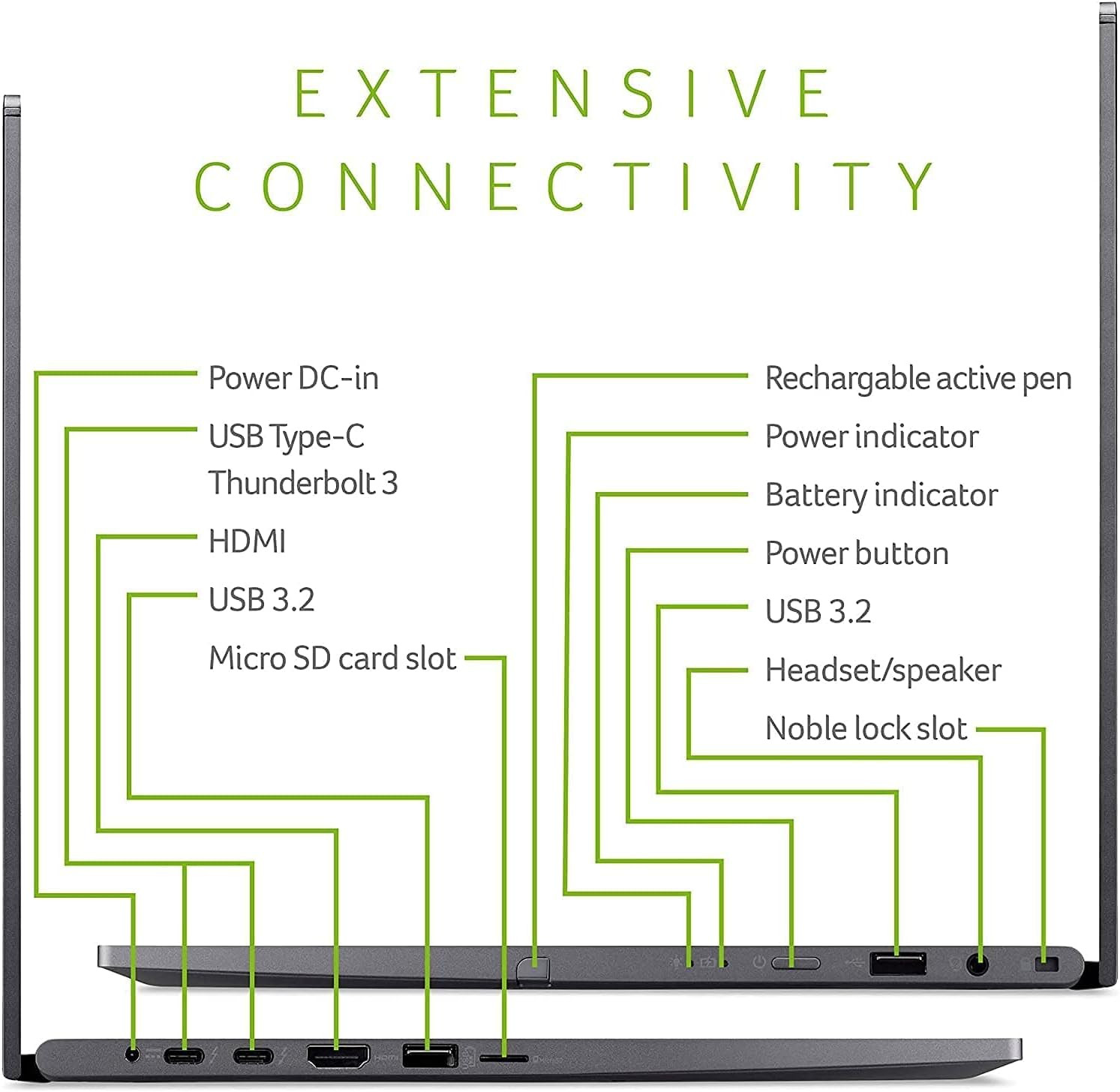 EXTENSIVE CONNECTIVITY

Power DC-in
USB Type-C Thunderbolt 3
HDMI
USB 3.2
Micro SD card slot

Rechargable active pen
Power indicator
Battery indicator
Power button
USB 3.2
Headset/speaker
Noble lock slot