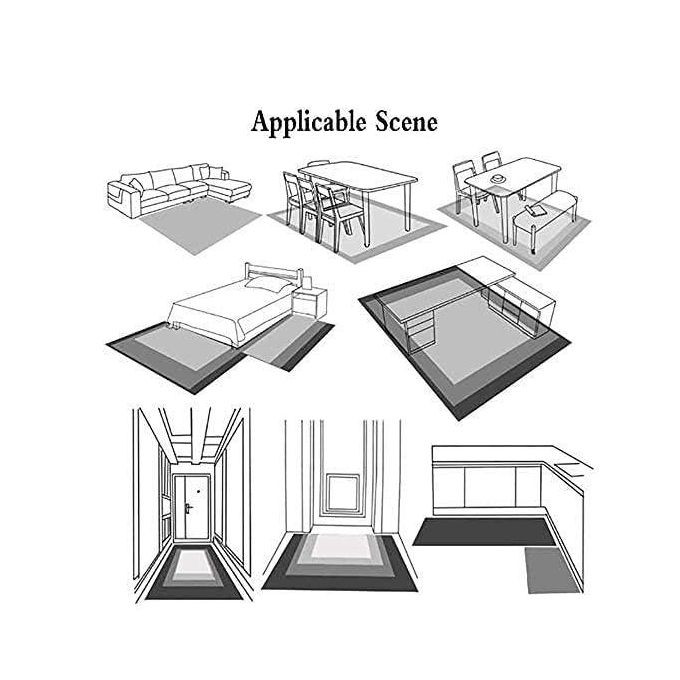 Applicable Scene