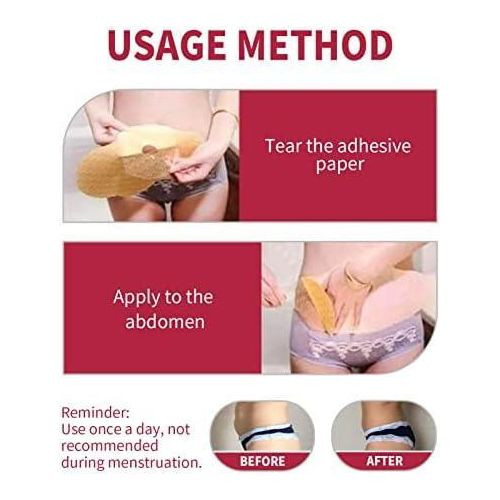 USAGE METHOD

Tear the adhesive paper

Apply to the abdomen

Reminder:
Use once a day, not recommended during menstruation.

BEFORE

AFTER